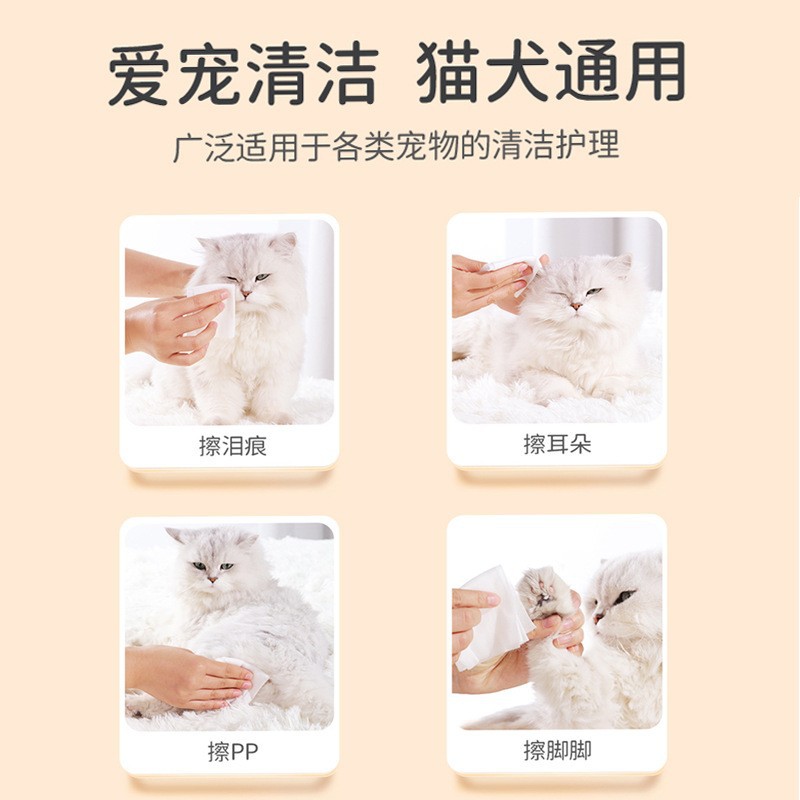 爱宠清洁 猫犬通用

广泛适用于各类宠物的清洁护理

擦泪痕

擦耳朵

擦PP

擦脚脚